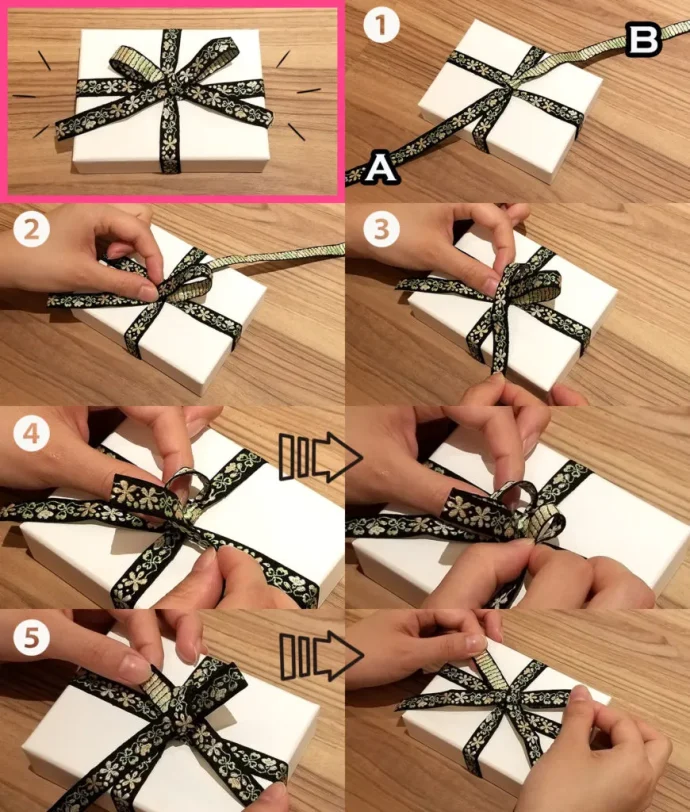 1
B
A
2
3
4
5