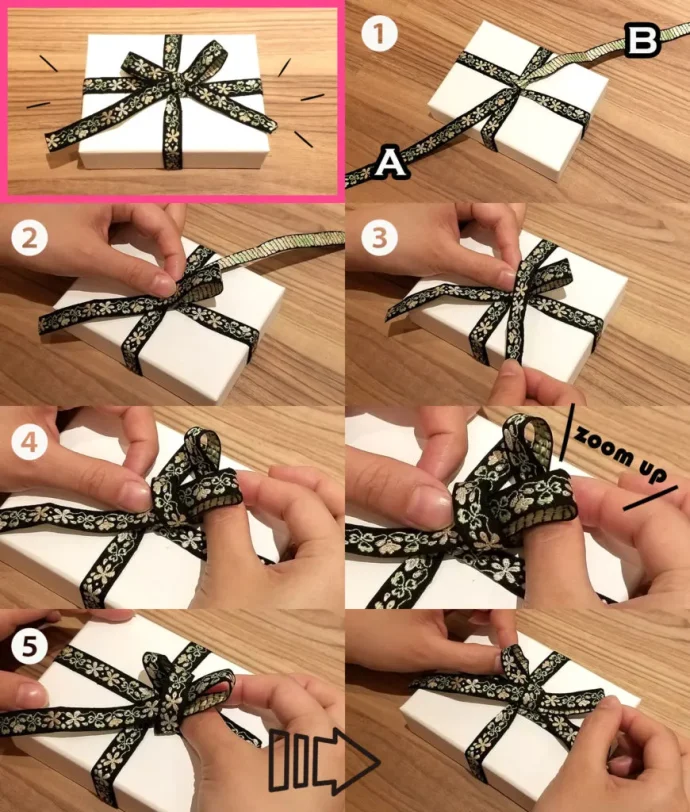 1
B
A
2
3
4
zoom up
5