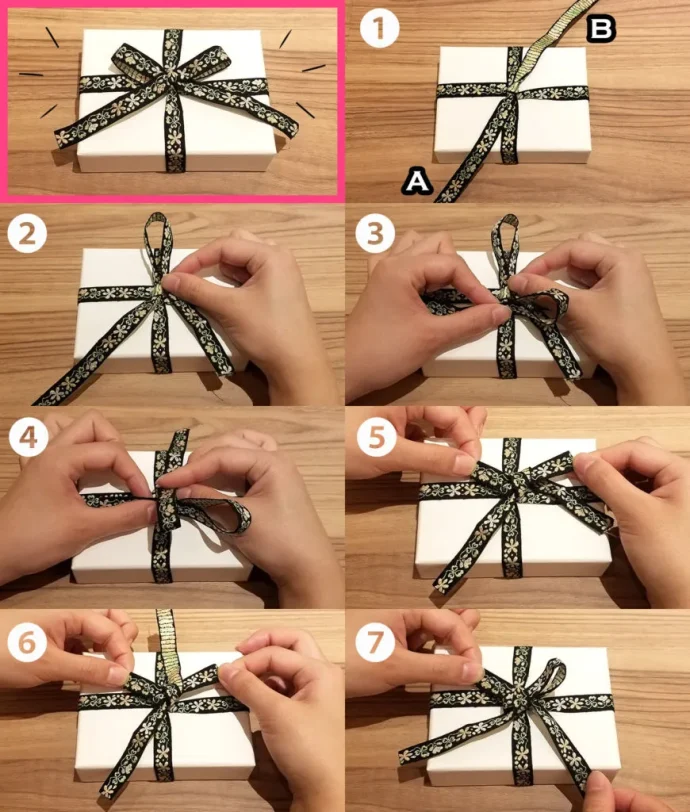 1
B
A
2
3
4
5
6
7